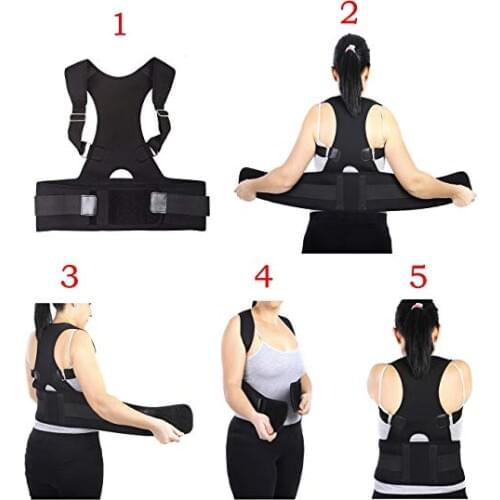 1

2

3

4

5