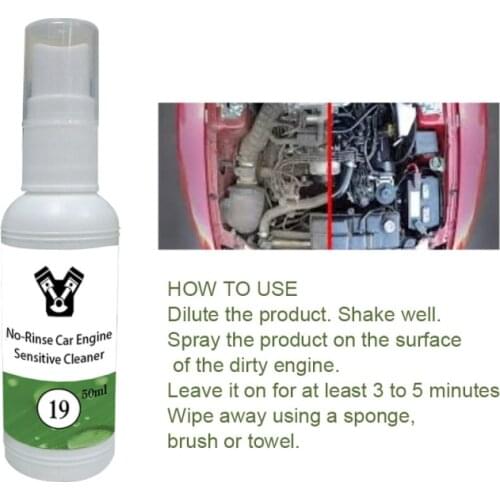 No-Rinse Car Engine Sensitive Cleaner

19

50ml

HOW TO USE
Dilute the product. Shake well.
Spray the product on the surface of the dirty engine.
Leave it on for at least 3 to 5 minutes
Wipe away using a sponge, brush or towel.