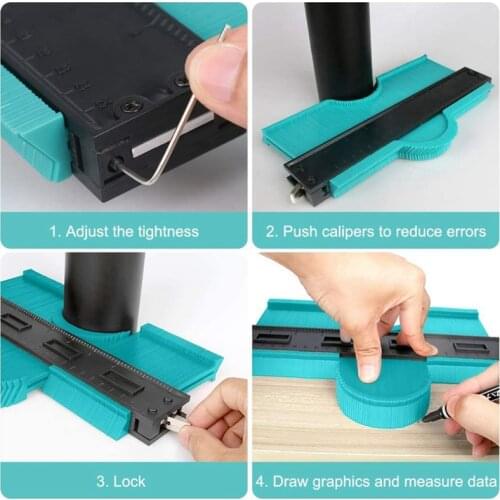 1. Adjust the tightness

2. Push calipers to reduce errors

3. Lock

4. Draw graphics and measure data