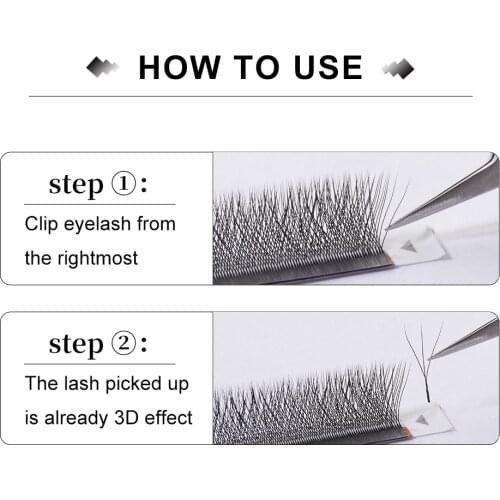 HOW TO USE

step ①:

Clip eyelash from the rightmost

step ②:

The lash picked up is already 3D effect