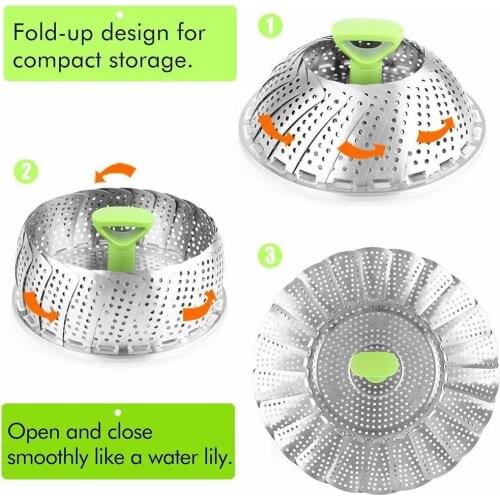 Fold-up design for compact storage.

1

2

3

Open and close smoothly like a water lily.