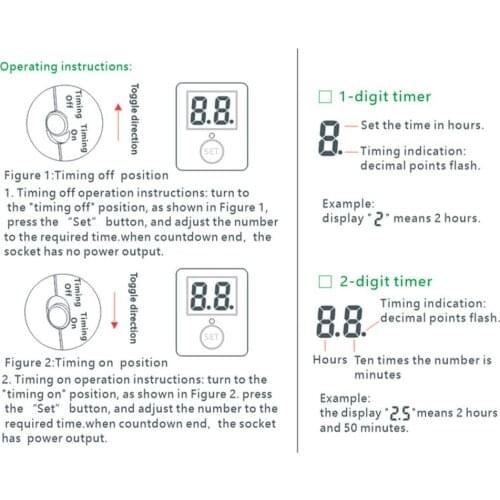 Operating instructions:

Timing Off

Timing On

Toggle direction

8.8.

SET

Figure 1:Timing off position

1. Timing off operation instructions: turn to the "timing off" position, as shown in Figure 1, press the "Set" button, and adjust the number to the required time.when countdown end, the socket has no power output.

Timing Off

Timing On

Toggle direction

8.8.

SET

Figure 2:Timing on position

2. Timing on operation instructions: turn to the "timing on" position, as shown in Figure 2. press the "Set" button, and adjust the number to the required time.when countdown end, the socket has power output.

☐ 1-digit timer

8.

Set the time in hours.

Timing indication: decimal points flash.

Example:
display "2" means 2 hours.

☐ 2-digit timer

8.8.

Timing indication: decimal points flash.

Hours

Ten times the number is minutes

Example:
the display "2.5" means 2 hours and 50 minutes.