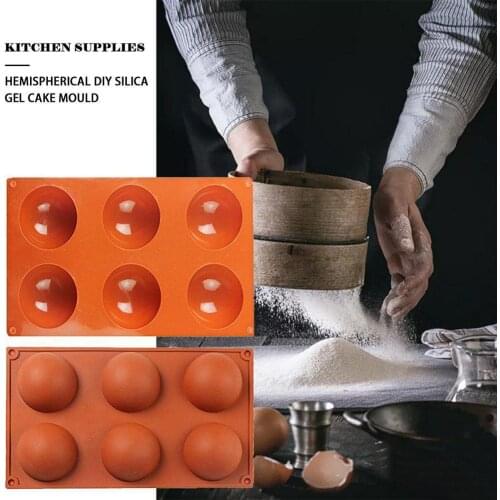 KITCHEN SUPPLIES

HEMISPHERICAL DIY SILICA GEL CAKE MOULD