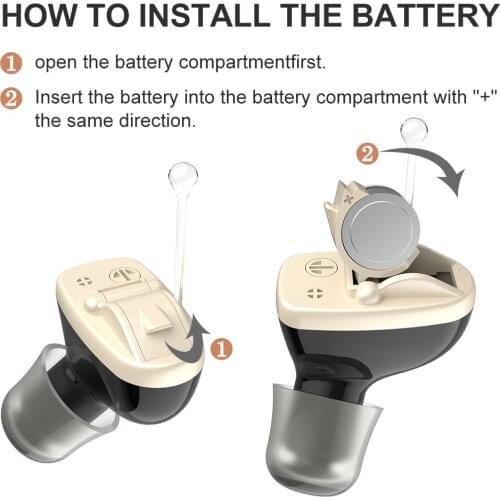 HOW TO INSTALL THE BATTERY

1 open the battery compartmentfirst.

2 Insert the battery into the battery compartment with "+" the same direction.

2

1