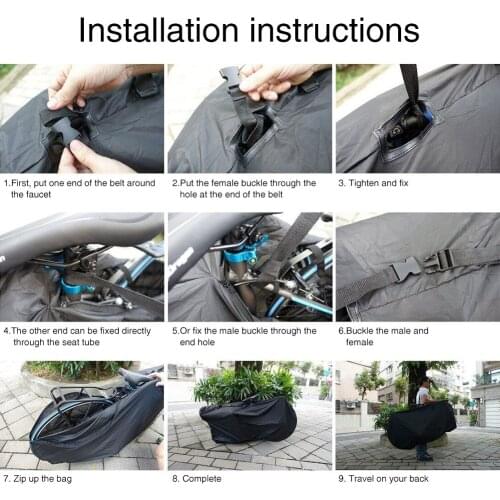 Installation instructions

1.First, put one end of the belt around the faucet

2.Put the female buckle through the hole at the end of the belt

3. Tighten and fix

4.The other end can be fixed directly through the seat tube

5.Or fix the male buckle through the end hole

6.Buckle the male and female

7. Zip up the bag

8. Complete

9. Travel on your back