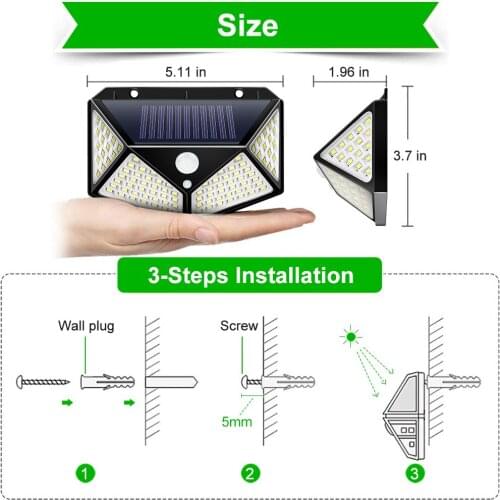 Size

5.11 in

1.96 in

3.7 in

3-Steps Installation

Wall plug

Screw

5mm

1

2

3