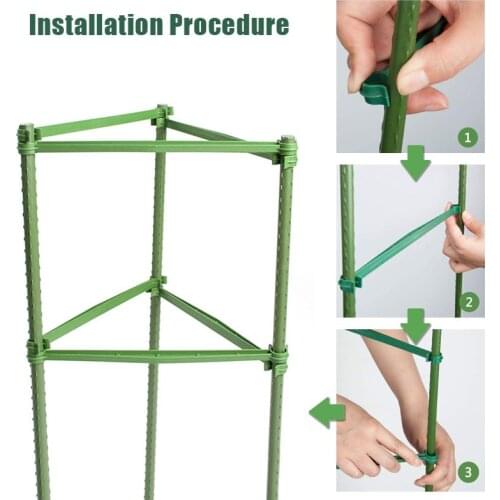 Installation Procedure

1

2

3