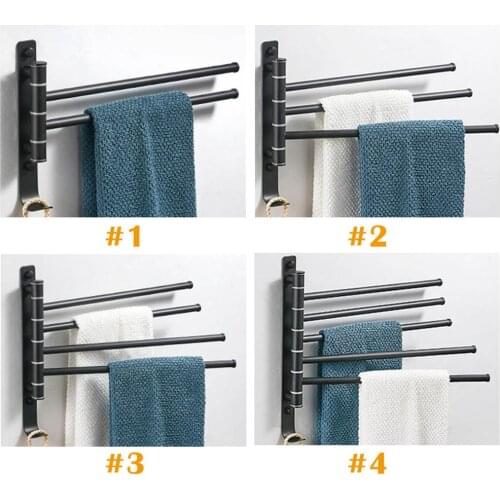 #1

#2

#3

#4