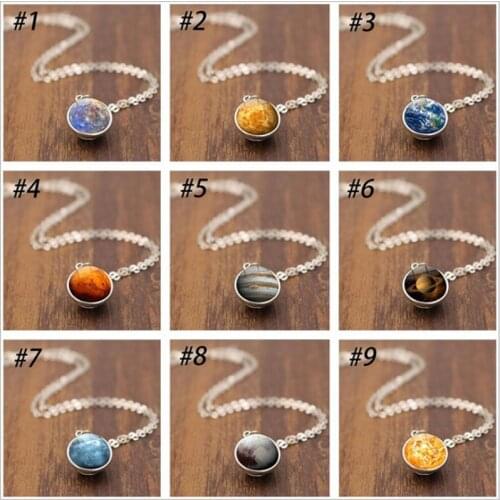 #1

#2

#3

#4

#5

#6

#7

#8

#9