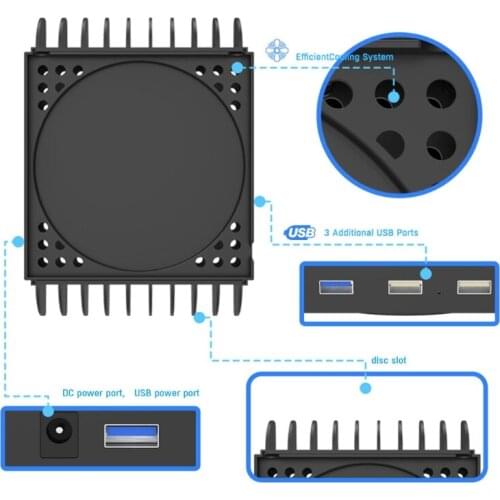 EfficientCooling System

USB 3 Additional USB Ports

disc slot

DC power port, USB power port