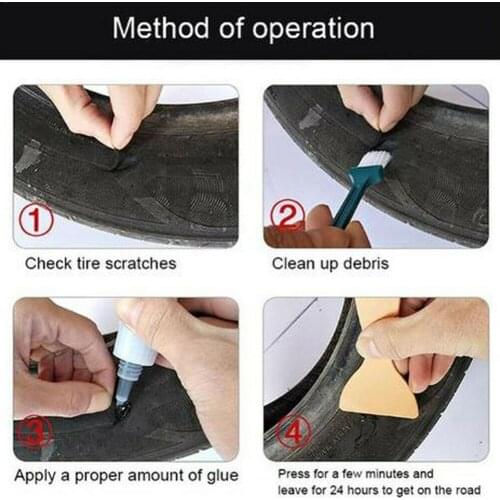 Method of operation

1

Check tire scratches

2

Clean up debris

3

Apply a proper amount of glue

4

Press for a few minutes and leave for 24 hours to get on the road