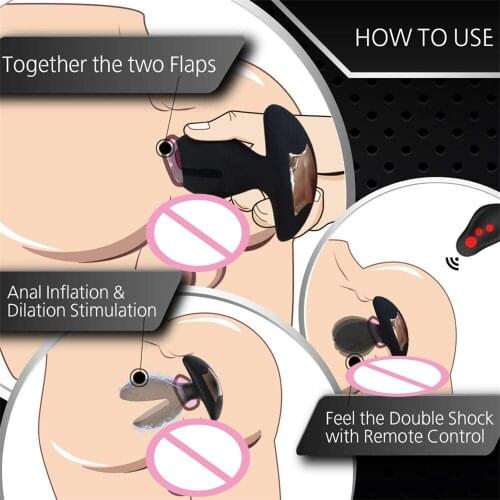 HOW TO USE

Together the two Flaps

Anal Inflation & Dilation Stimulation

Feel the Double Shock with Remote Control