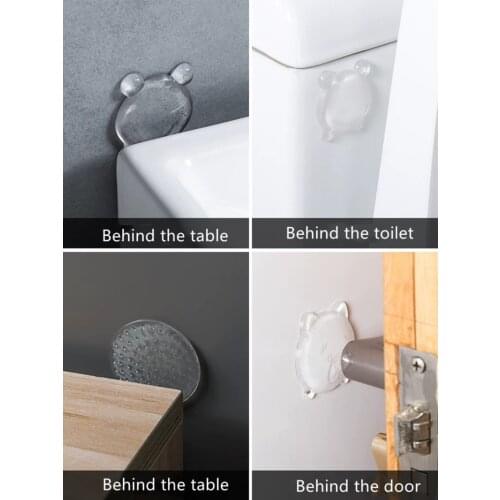 Behind the table

Behind the toilet

Behind the table

Behind the door