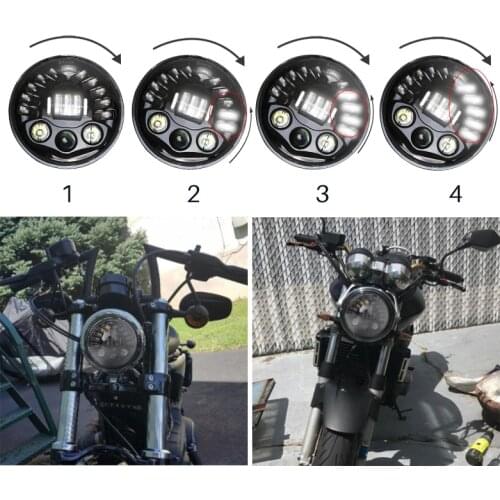 1

2

3

4