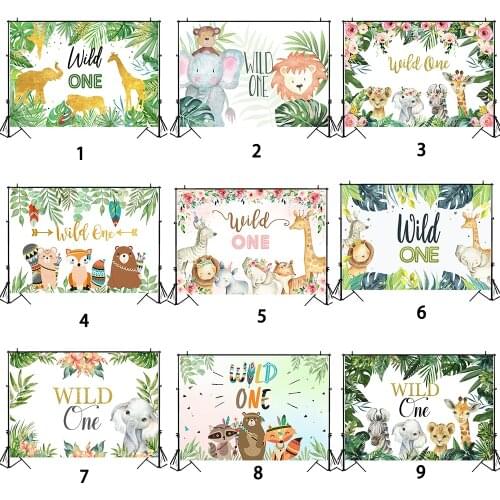 Wild ONE

1

WILD ONE

2

Wild One

3

Wild One

4

Wild ONE

5

Wild ONE

6

WILD One

7

WILD ONE

8

WILD One

9