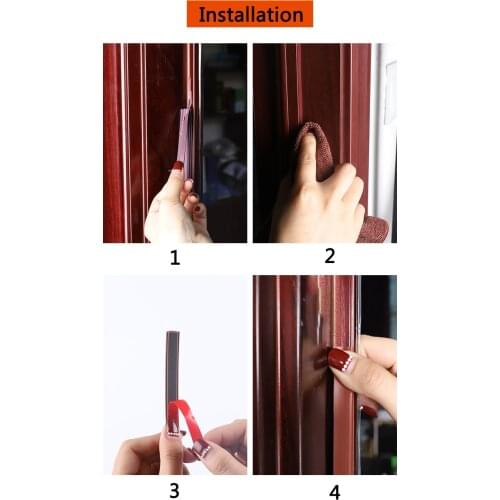 Installation

1

2

3

4