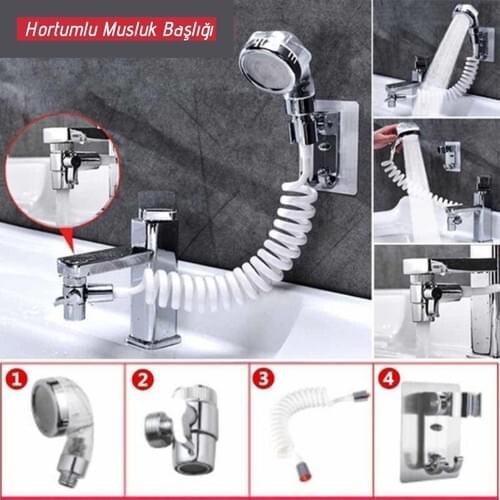 Hortumlu Musluk Başlığı

1

2

3

4