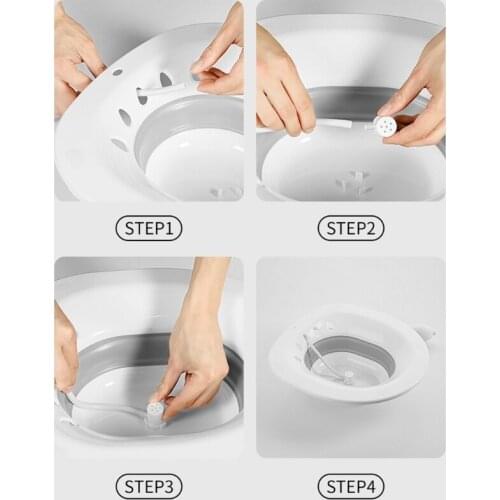 STEP1

STEP2

STEP3

STEP4