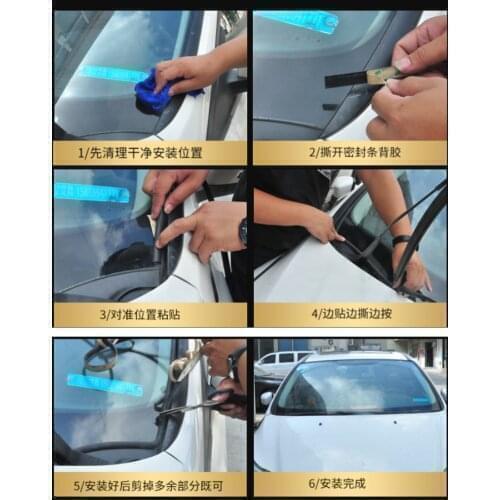 1/先清理干净安装位置

2/撕开密封条背胶

3/对准位置粘贴

4/边贴边撕边按

5/安装好后剪掉多余部分既可

6/安装完成