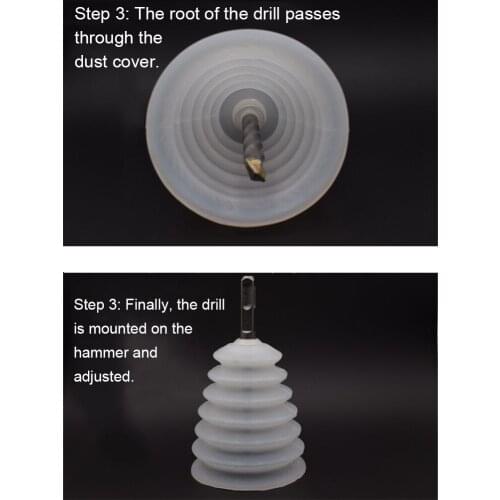 Step 3: The root of the drill passes through the dust cover.

Step 3: Finally, the drill is mounted on the hammer and adjusted.