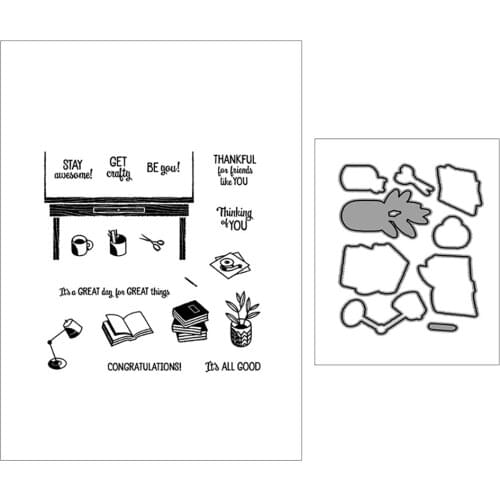 STAY awesome!

GET crafty

BE you!

THANKFUL for friends like YOU

Thinking of YOU

It's a GREAT day for GREAT things

CONGRATULATIONS!

It's ALL GOOD