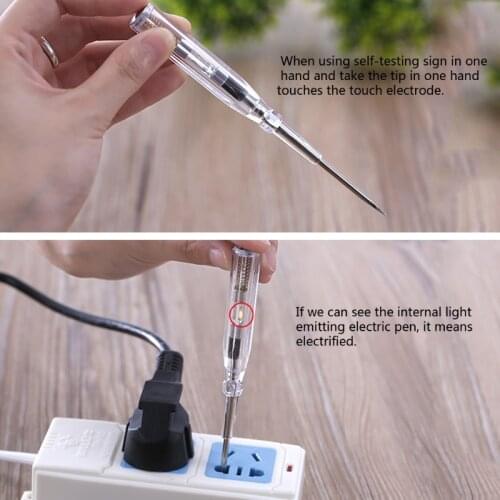 When using self-testing sign in one hand and take the tip in one hand touches the touch electrode.

If we can see the internal light emitting electric pen, it means electrified.