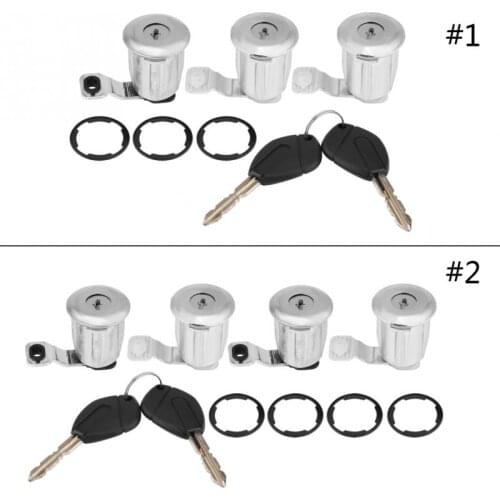 #1

#2