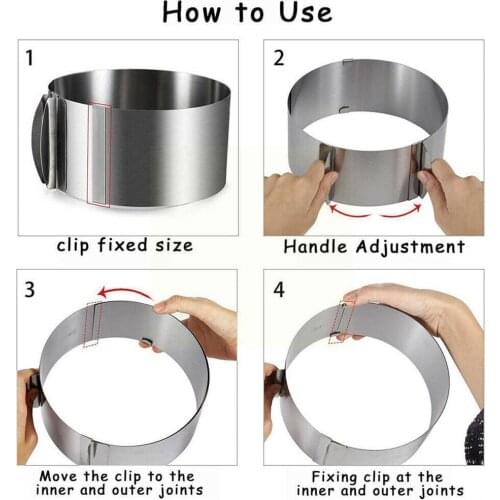 How to Use

1

clip fixed size

2

Handle Adjustment

3

Move the clip to the inner and outer joints

4

Fixing clip at the inner and outer joints