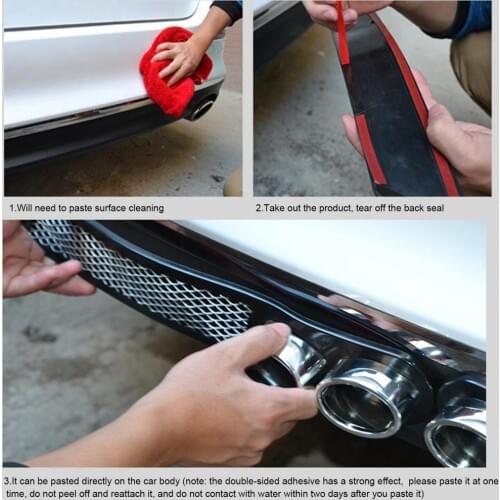 1.Will need to paste surface cleaning

2.Take out the product, tear off the back seal

3.It can be pasted directly on the car body (note: the double-sided adhesive has a strong effect, please paste it at one time, do not peel off and reattach it, and do not contact with water within two days after you paste it)