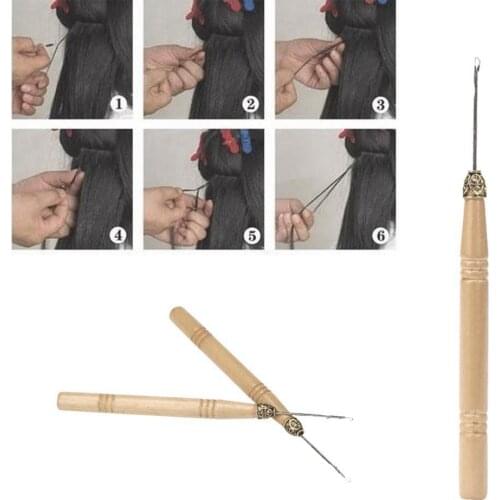 1
2
3
4
5
6