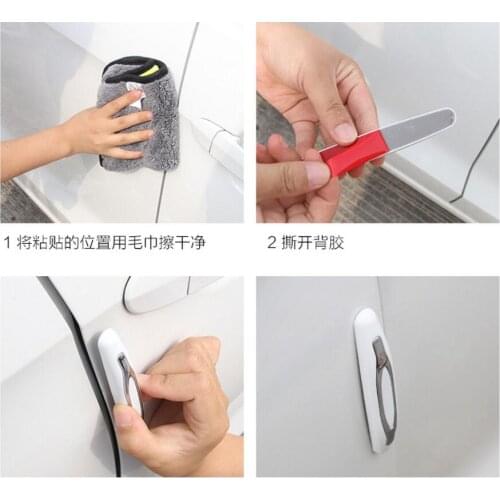 1 将粘贴的位置用毛巾擦干净

2 撕开背胶