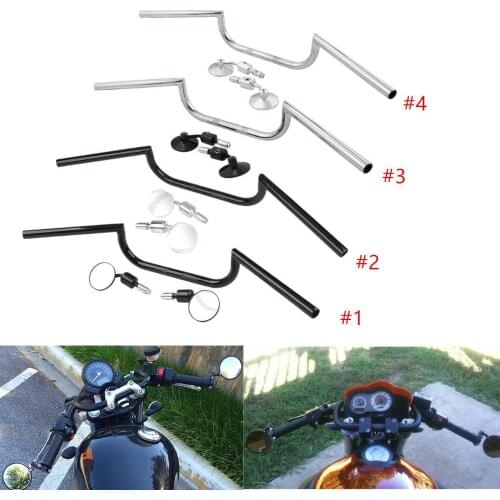 #4

#3

#2

#1