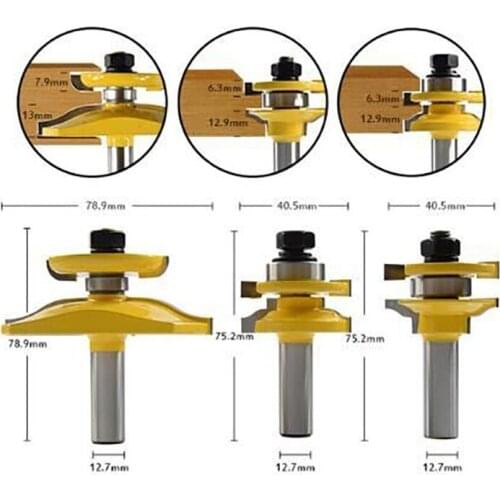 7.9mm
13mm

6.3mm
12.9mm

6.3mm
12.9mm

78.9mm
40.5mm
40.5mm

78.9mm
75.2mm
75.2mm

12.7mm
12.7mm
12.7mm