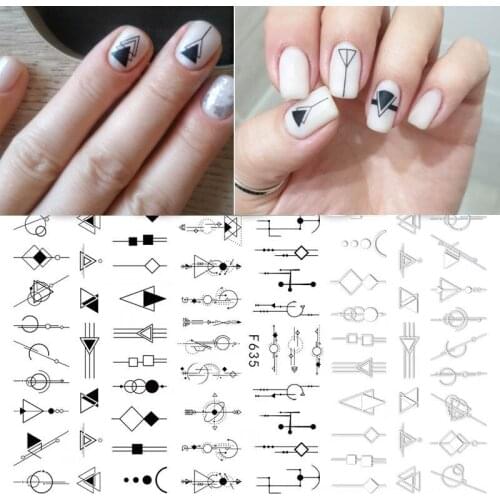 F635