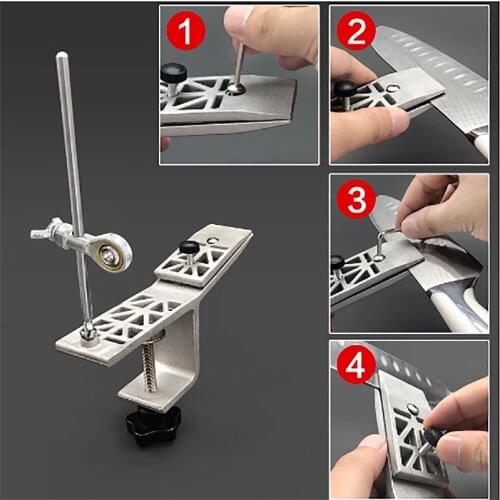 1

2

3

4