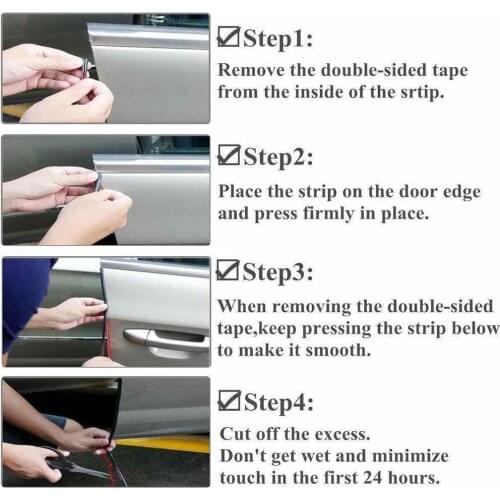 ☑Step1:
Remove the double-sided tape from the inside of the srtip.

☑Step2:
Place the strip on the door edge and press firmly in place.

☑Step3:
When removing the double-sided tape,keep pressing the strip below to make it smooth.

☑Step4:
Cut off the excess.
Don't get wet and minimize touch in the first 24 hours.