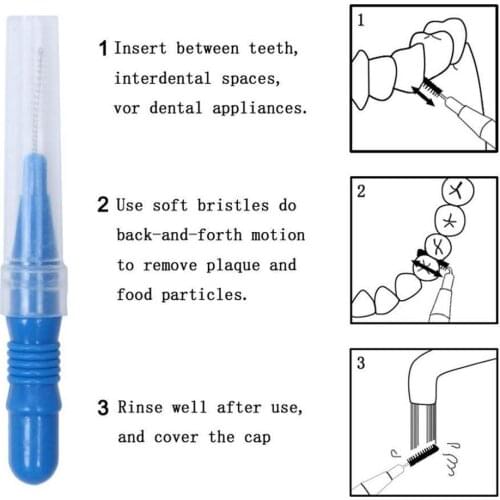 1 Insert between teeth, interdental spaces, vor dental appliances.

2 Use soft bristles do back-and-forth motion to remove plaque and food particles.

3 Rinse well after use, and cover the cap

1

2

3