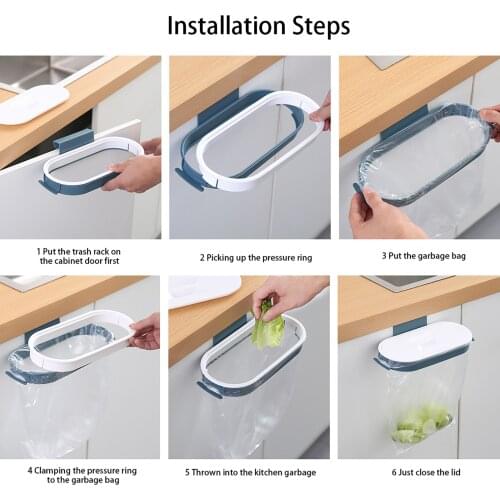 Installation Steps

1 Put the trash rack on the cabinet door first

2 Picking up the pressure ring

3 Put the garbage bag

4 Clamping the pressure ring to the garbage bag

5 Thrown into the kitchen garbage

6 Just close the lid