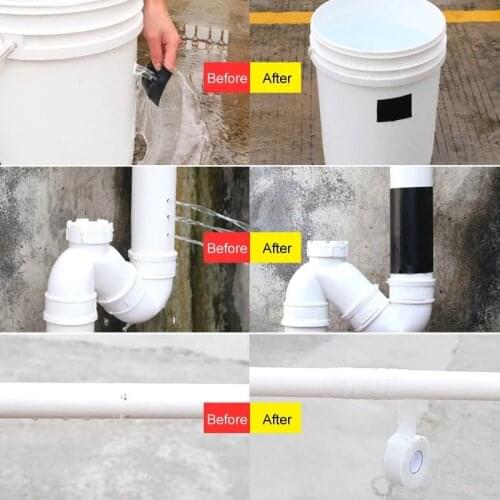 Before After

Before After

Before After