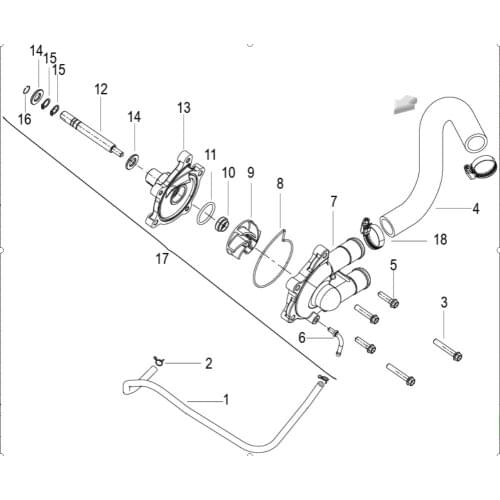 14
15
15
16
12
14
13
11
10
9
8
7
4
18
17
5
3
6
2
1