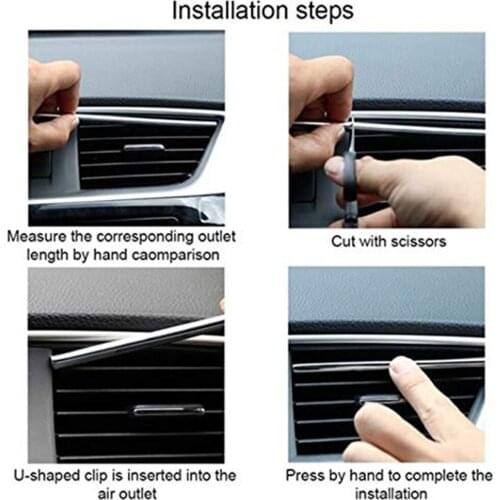 Installation steps

Measure the corresponding outlet length by hand caomparison

Cut with scissors

U-shaped clip is inserted into the air outlet

Press by hand to complete the installation