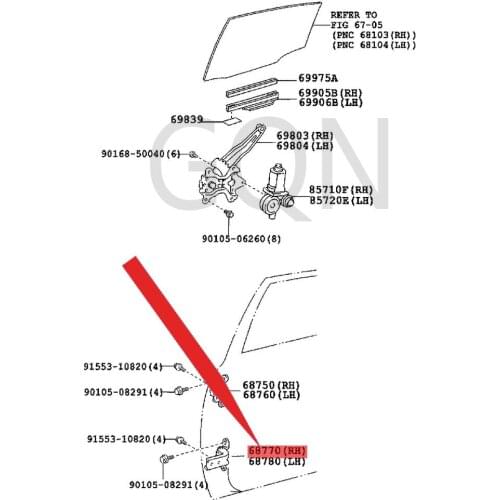 REFER TO
FIG 67-05
(PNC 68103(RH))
(PNC 68104(LH))

69975A
69905B(RH)
69906B(LH)
69839
69803(RH)
69804(LH)
90168-50040(6)
85710F(RH)
85720E(LH)
90105-06260(8)

GQN

91553-10820(4)
90105-08291(4)
68750(RH)
68760(LH)
91553-10820(4)
68770(RH)
68780(LH)
90105-08291(4)