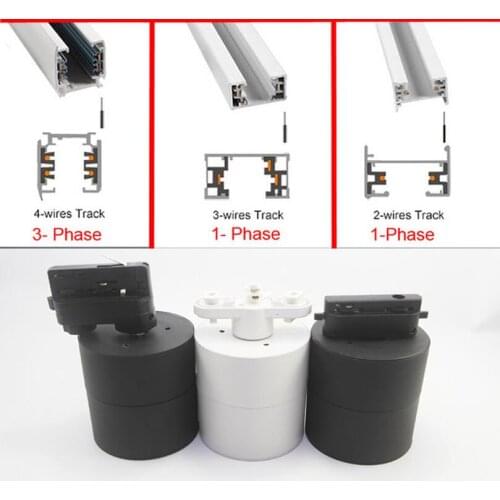 4-wires Track
3- Phase

3-wires Track
1- Phase

2-wires Track
1-Phase