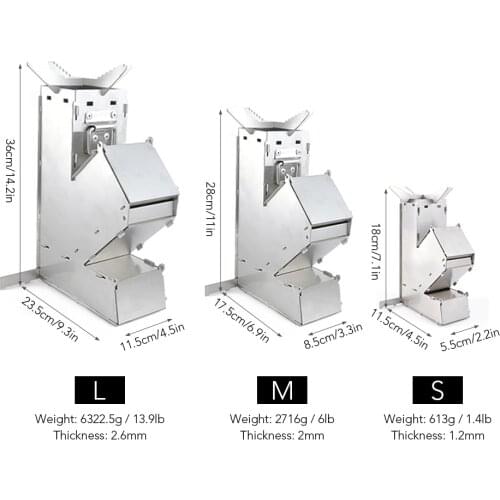 36cm/14.2in

23.5cm/9.3in

11.5cm/4.5in

L

Weight: 6322.5g / 13.9lb
Thickness: 2.6mm

28cm/11in

17.5cm/6.9in

8.5cm/3.3in

M

Weight: 2716g / 6lb
Thickness: 2mm

18cm/7.1in

11.5cm/4.5in

5.5cm/2.2in

S

Weight: 613g / 1.4lb
Thickness: 1.2mm