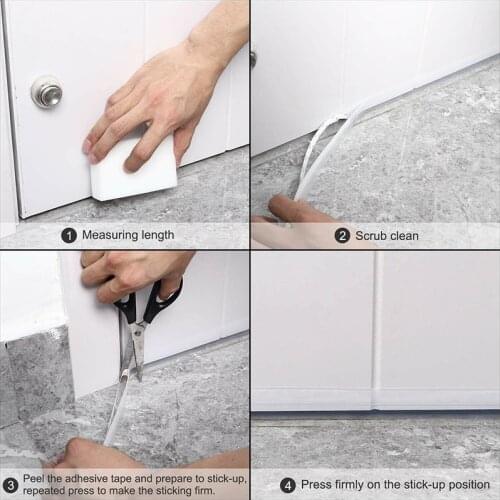 1 Measuring length

2 Scrub clean

3 Peel the adhesive tape and prepare to stick-up, repeated press to make the sticking firm.

4 Press firmly on the stick-up position