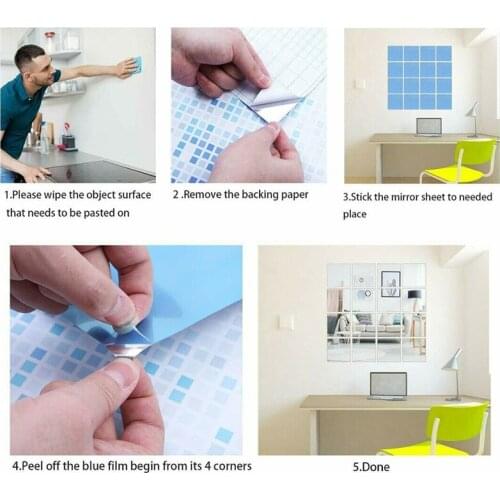 1.Please wipe the object surface that needs to be pasted on

2 .Remove the backing paper

3.Stick the mirror sheet to needed place

4.Peel off the blue film begin from its 4 corners

5.Done