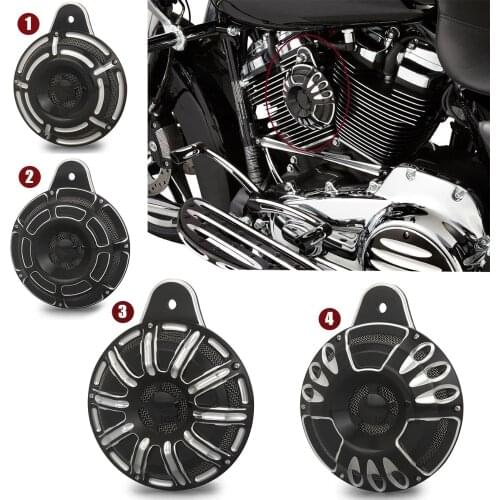 1

2

3

4