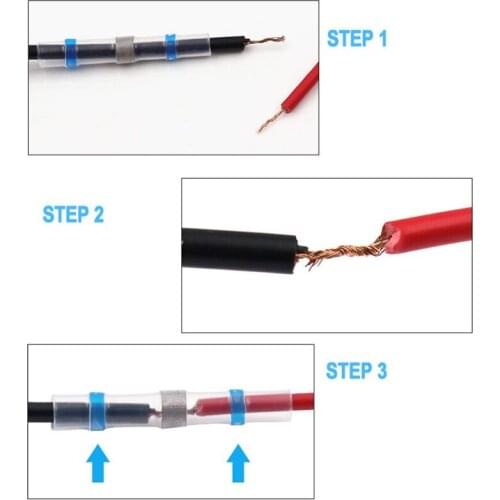 STEP 1

STEP 2

STEP 3