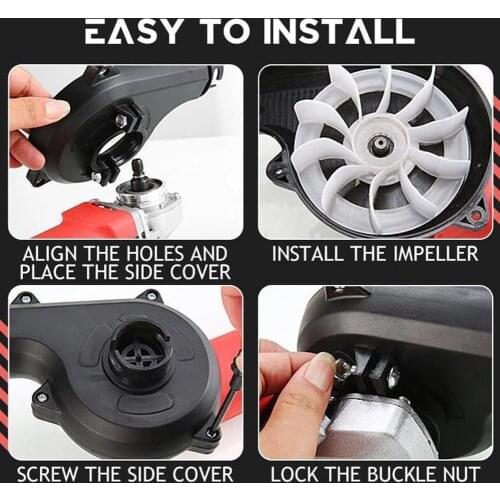 EASY TO INSTALL

ALIGN THE HOLES AND PLACE THE SIDE COVER

INSTALL THE IMPELLER

SCREW THE SIDE COVER

LOCK THE BUCKLE NUT