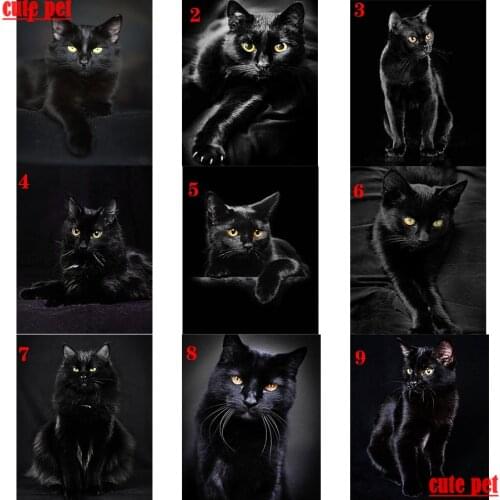 cute pet
2
3
4
5
6
7
8
9
cute pet